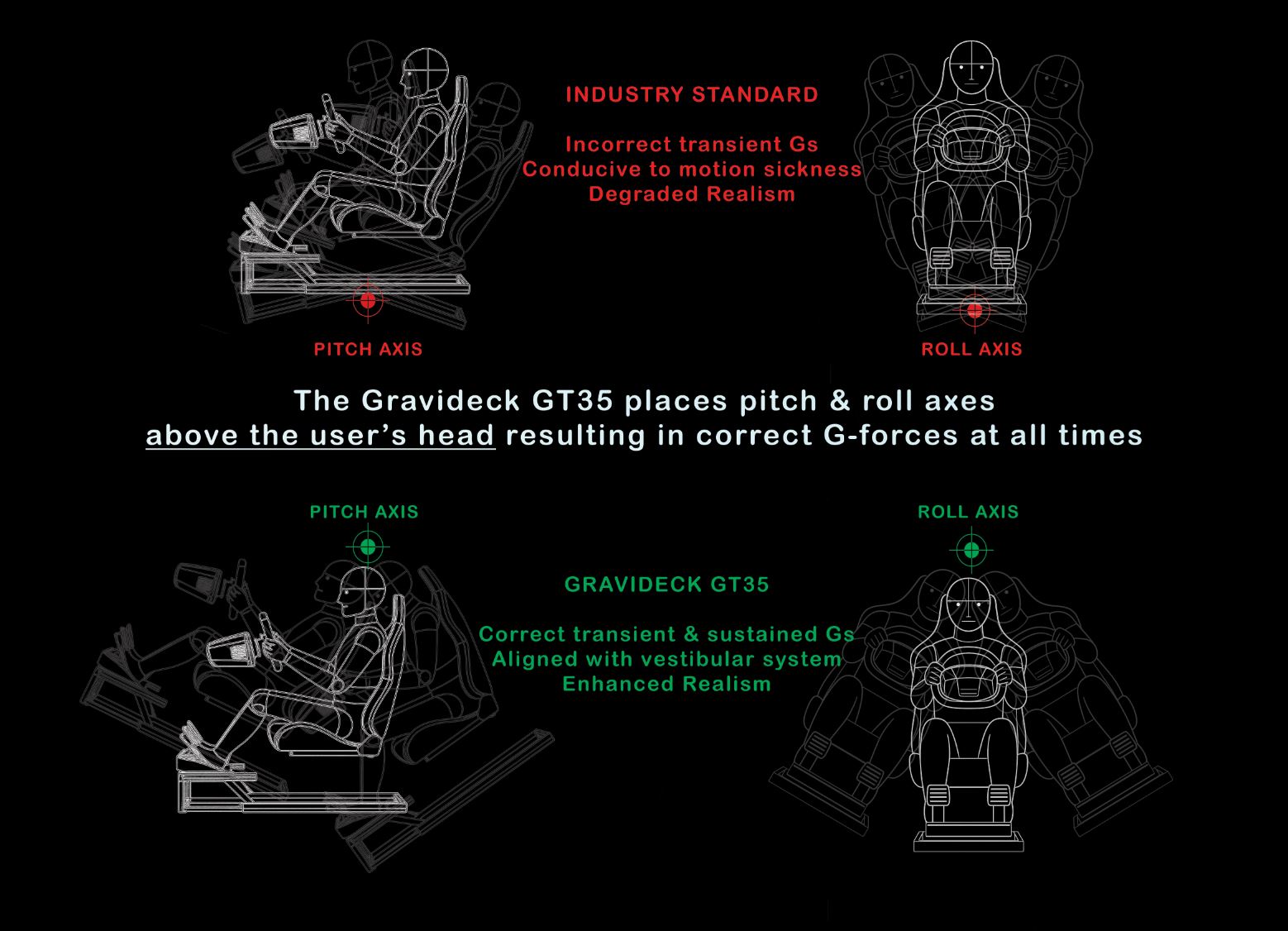 INDUSTRY STANDARD

Incorrect transient Gs
Conducive to motion sickness
Degraded Realism

PITCH AXIS

ROLL AXIS

The Gravideck GT35 places pitch & roll axes above the user's head resulting in correct G-forces at all times

PITCH AXIS

ROLL AXIS

GRAVIDECK GT35

Correct transient & sustained Gs
Aligned with vestibular system
Enhanced Realism